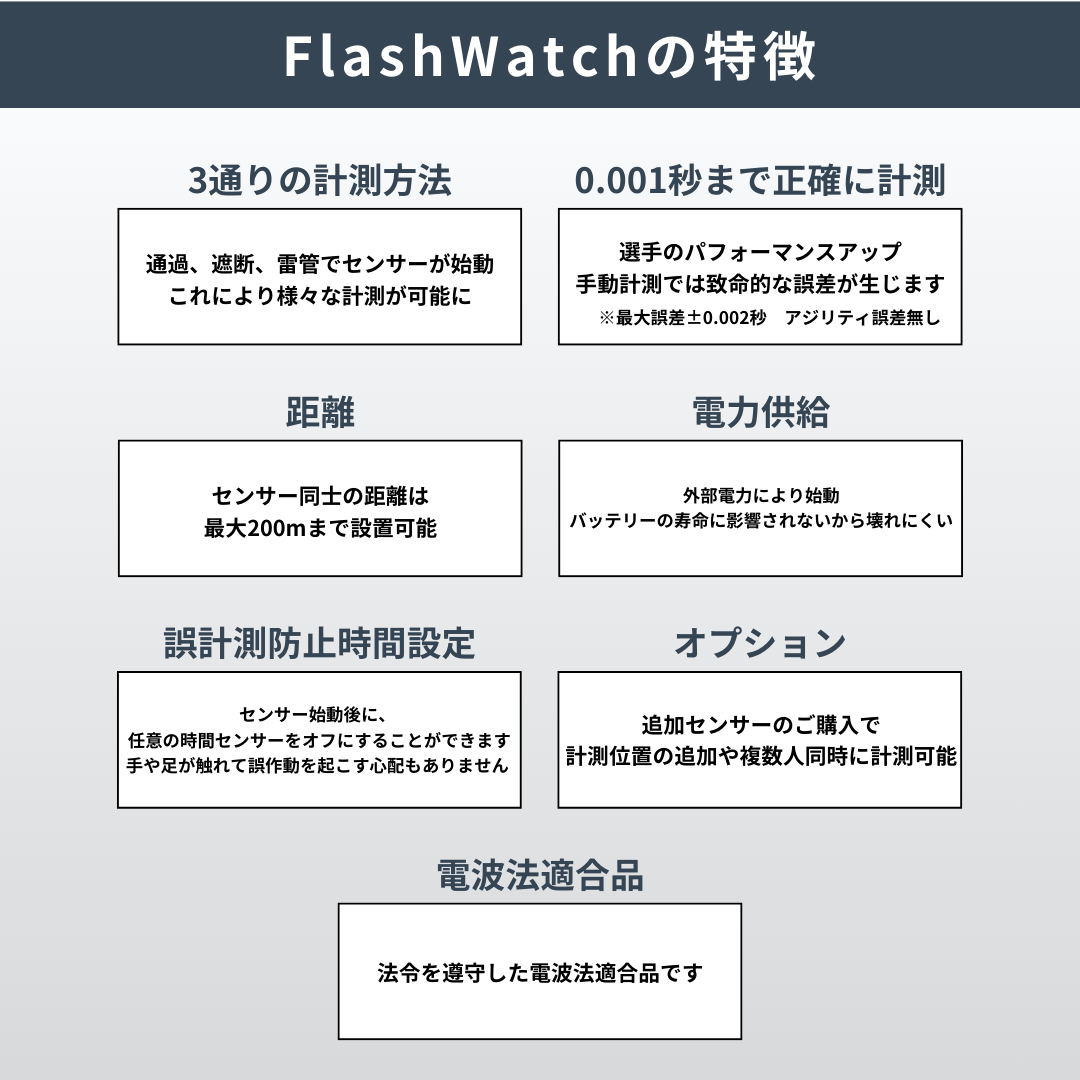 FlashWatchの特徴

3通りの計測方法

通過、遮断、雷管でセンサーが始動
これにより様々な計測が可能に

0.001秒まで正確に計測

選手のパフォーマンスアップ
手動計測では致命的な誤差が生じます
※最大誤差±0.002秒 アジリティ誤差無し

距離

センサー同士の距離は
最大200mまで設置可能

電力供給

外部電力により始動
バッテリーの寿命に影響されないから壊れにくい

誤計測防止時間設定

センサー始動後に、
任意の時間センサーをオフにすることができます
手や足が触れて誤作動を起こす心配もありません

オプション

追加センサーのご購入で
計測位置の追加や複数人同時に計測可能

電波法適合品

法令を遵守した電波法適合品です