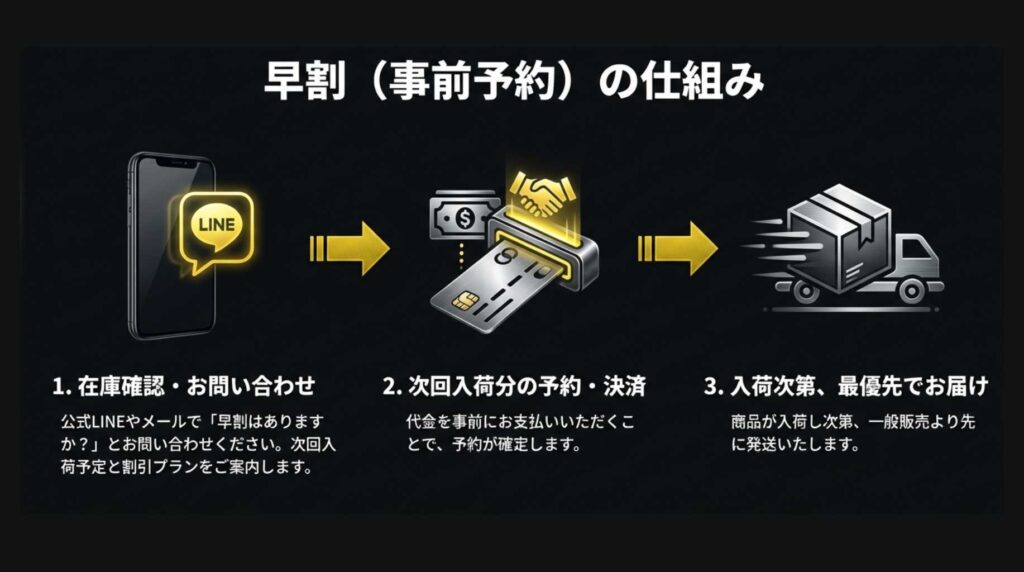 早割（事前予約）の仕組み

LINE

1. 在庫確認・お問い合わせ

公式LINEやメールで「早割はありますか？」とお問い合わせください。次回入荷予定と割引プランをご案内します。

2. 次回入荷分の予約・決済

代金を事前にお支払いいただくことで、予約が確定します。

3. 入荷次第、最優先でお届け

商品が入荷し次第、一般販売より先に発送いたします。